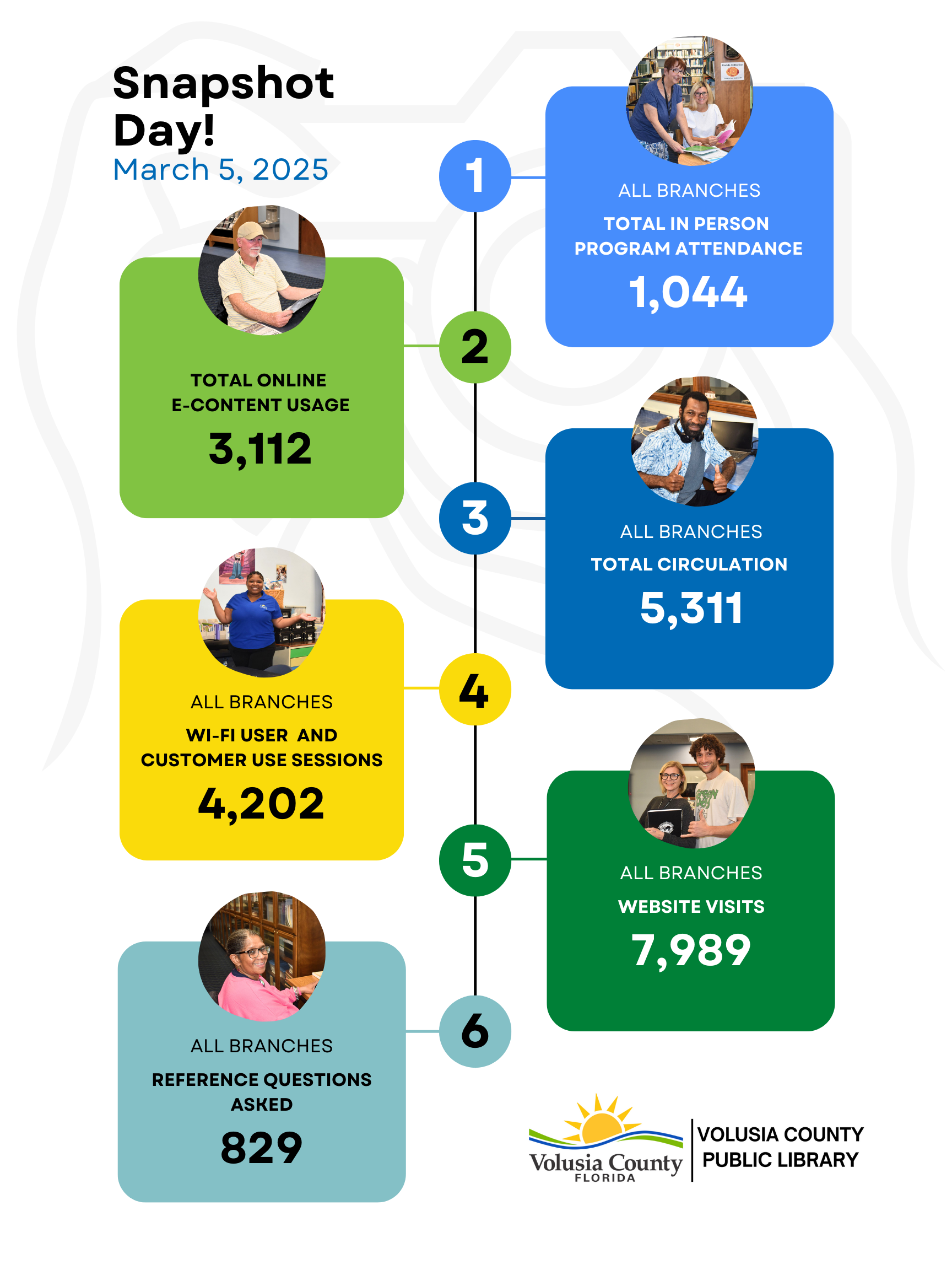 Snapshot Day!
March 5, 2025

1
ALL BRANCHES
TOTAL IN PERSON PROGRAM ATTENDANCE
1,044

2
TOTAL ONLINE E-CONTENT USAGE
3,112

3
ALL BRANCHES
TOTAL CIRCULATION
5,311

4
ALL BRANCHES
WI-FI USER AND CUSTOMER USE SESSIONS
4,202

5
ALL BRANCHES
WEBSITE VISITS
7,989

6
ALL BRANCHES
REFERENCE QUESTIONS ASKED
829

Volusia County FLORIDA
VOLUSIA COUNTY PUBLIC LIBRARY